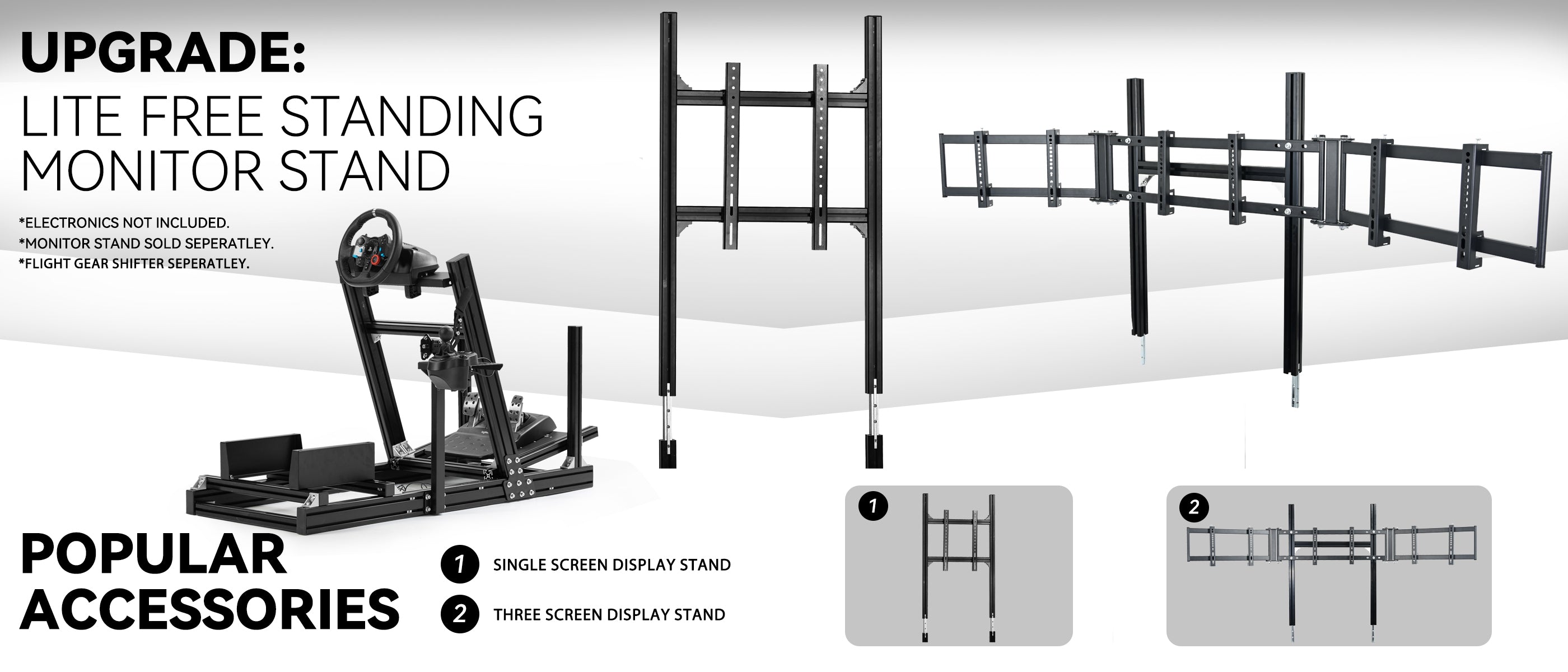 UPGRADE:
LITE FREE STANDING MONITOR STAND

*ELECTRONICS NOT INCLUDED.
*MONITOR STAND SOLD SEPERATLEY.
*FLIGHT GEAR SHIFTER SEPERATLEY.

POPULAR ACCESSORIES

1 SINGLE SCREEN DISPLAY STAND
2 THREE SCREEN DISPLAY STAND

1

2