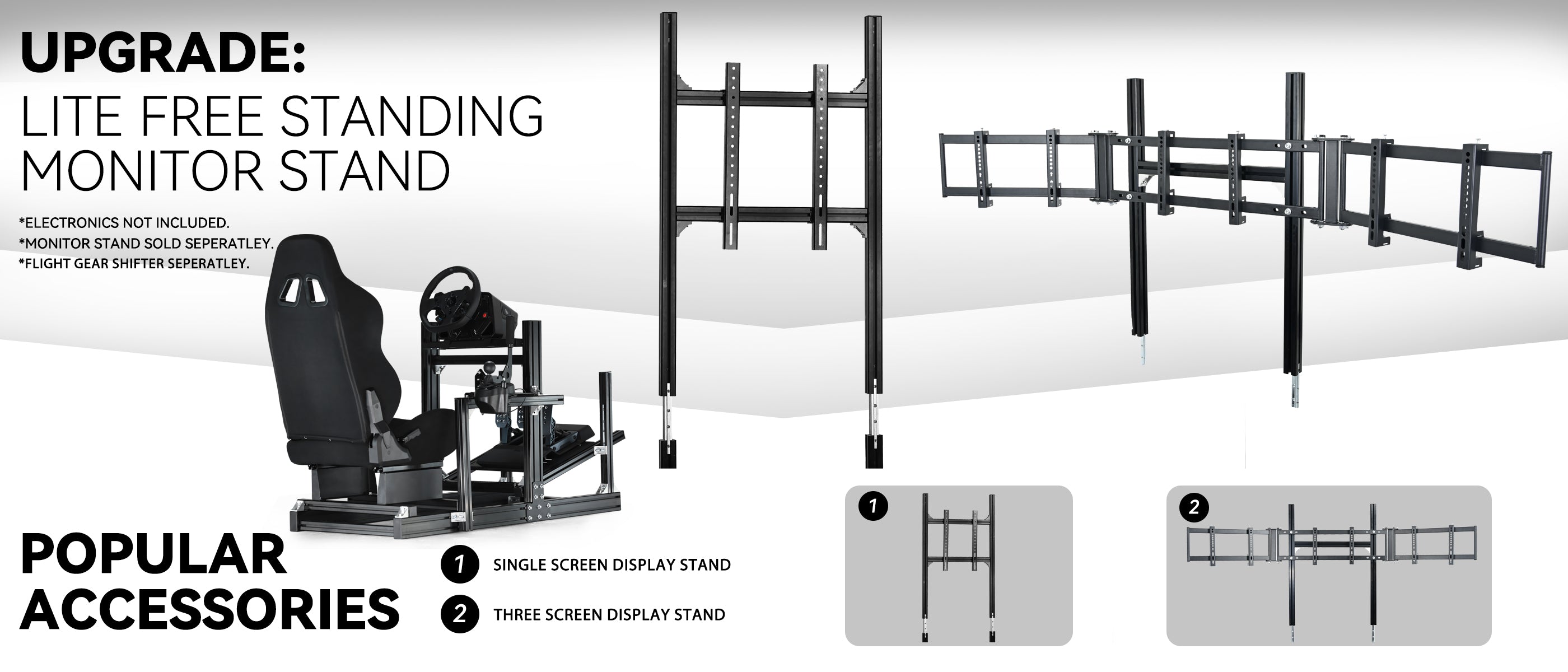 UPGRADE:
LITE FREE STANDING MONITOR STAND

*ELECTRONICS NOT INCLUDED.
*MONITOR STAND SOLD SEPERATLEY.
*FLIGHT GEAR SHIFTER SEPERATLEY.

POPULAR ACCESSORIES

1 SINGLE SCREEN DISPLAY STAND

2 THREE SCREEN DISPLAY STAND

1

2