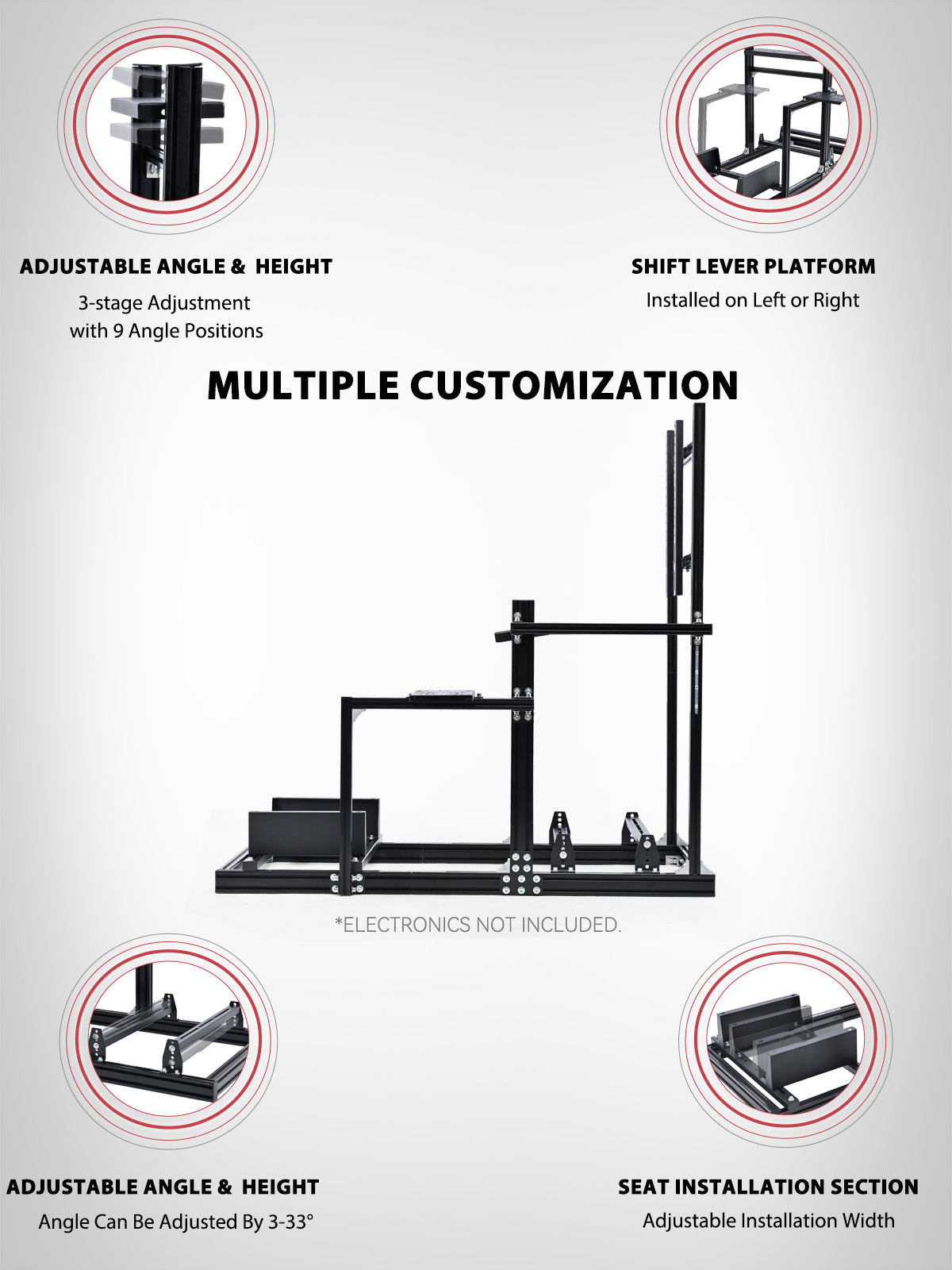 ADJUSTABLE ANGLE & HEIGHT

3-stage Adjustment with 9 Angle Positions

SHIFT LEVER PLATFORM

Installed on Left or Right

MULTIPLE CUSTOMIZATION

*ELECTRONICS NOT INCLUDED.

ADJUSTABLE ANGLE & HEIGHT

Angle Can Be Adjusted By 3-33°

SEAT INSTALLATION SECTION

Adjustable Installation Width