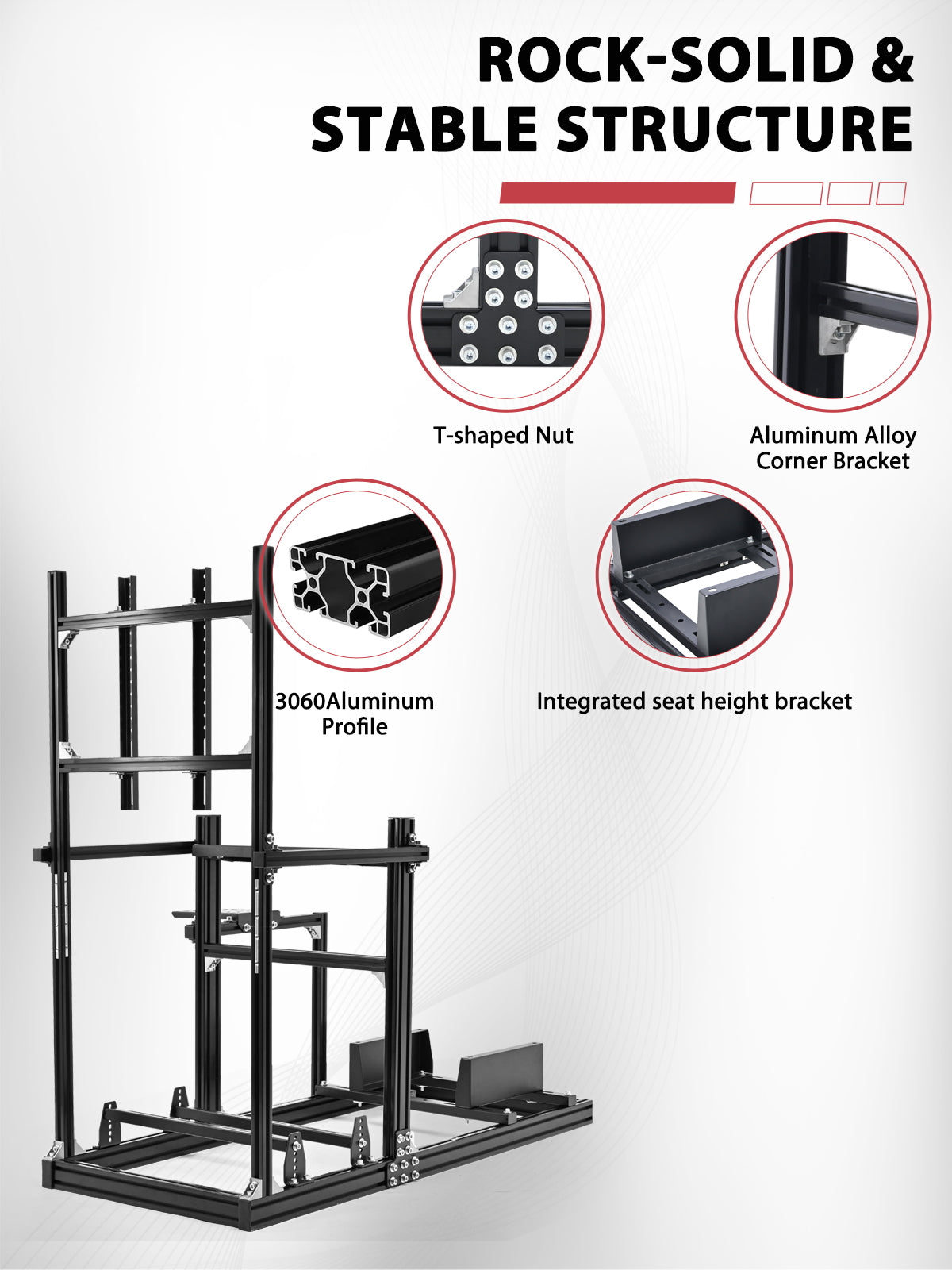 ROCK-SOLID &
STABLE STRUCTURE

T-shaped Nut

Aluminum Alloy
Corner Bracket

3060Aluminum
Profile

Integrated seat height bracket