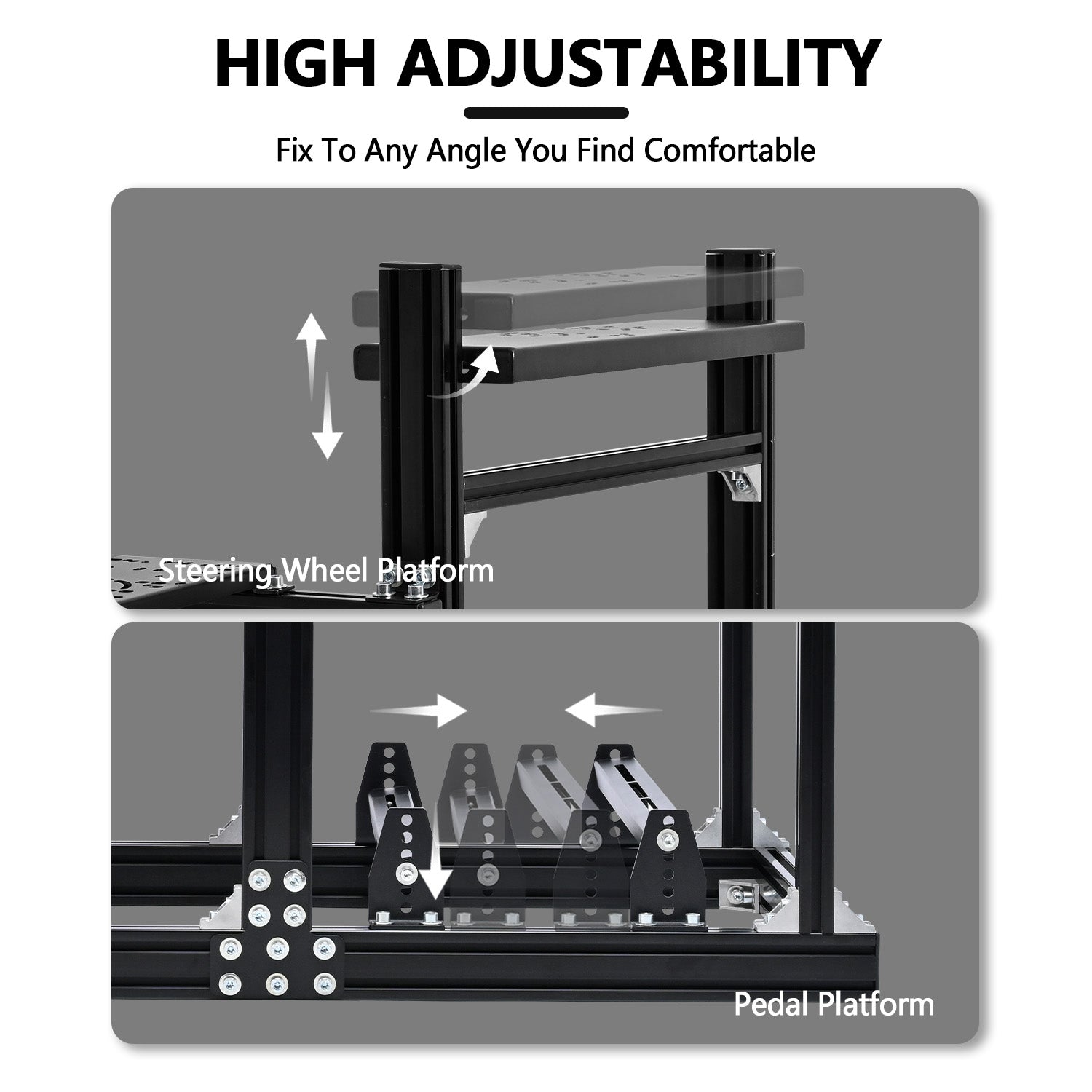 HIGH ADJUSTABILITY

Fix To Any Angle You Find Comfortable

Steering Wheel Platform

Pedal Platform