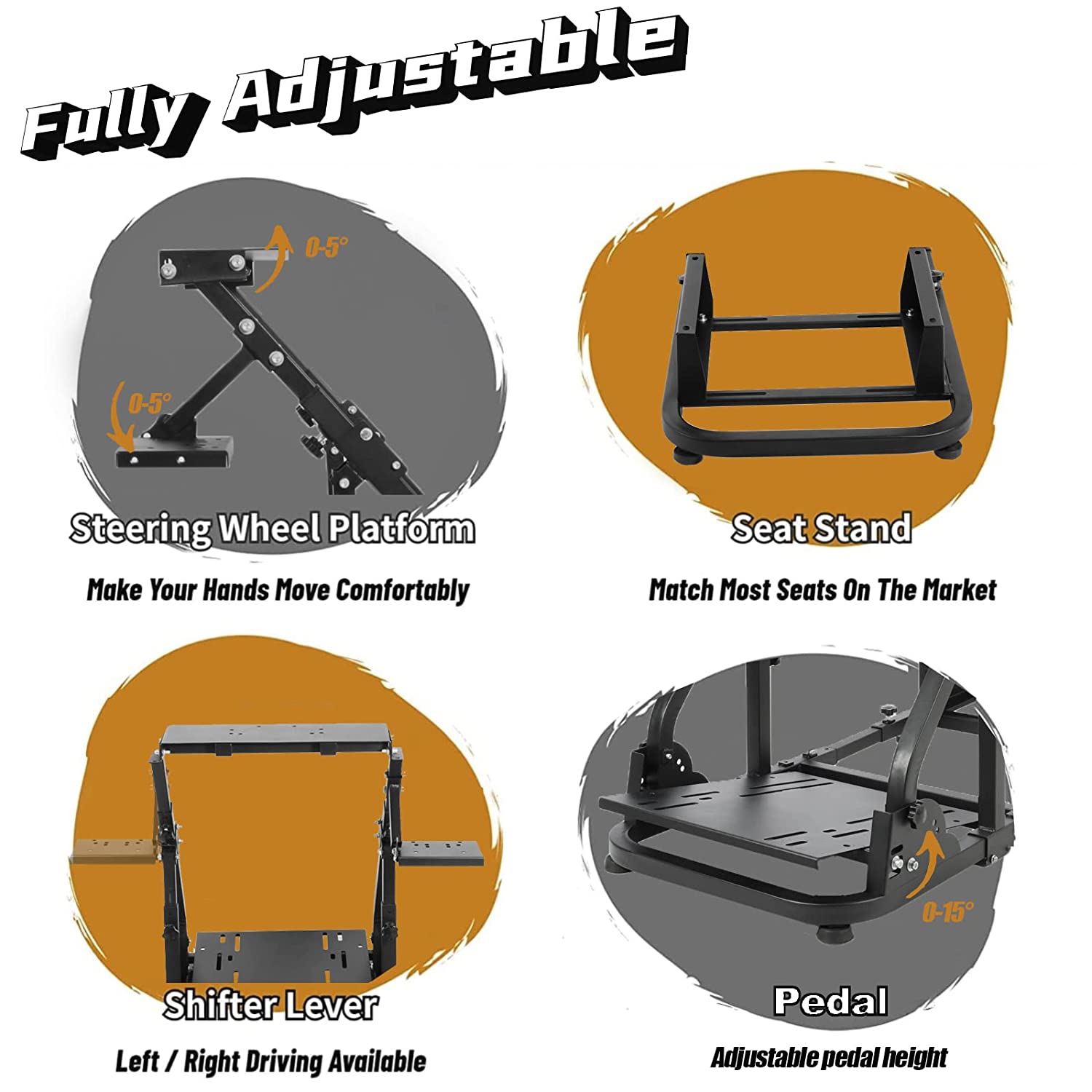 Fully Adjustable

0-5°

0-5°

Steering Wheel Platform

Make Your Hands Move Comfortably

Seat Stand

Match Most Seats On The Market

Shifter Lever

Left / Right Driving Available

0-15°

Pedal

Adjustable pedal height