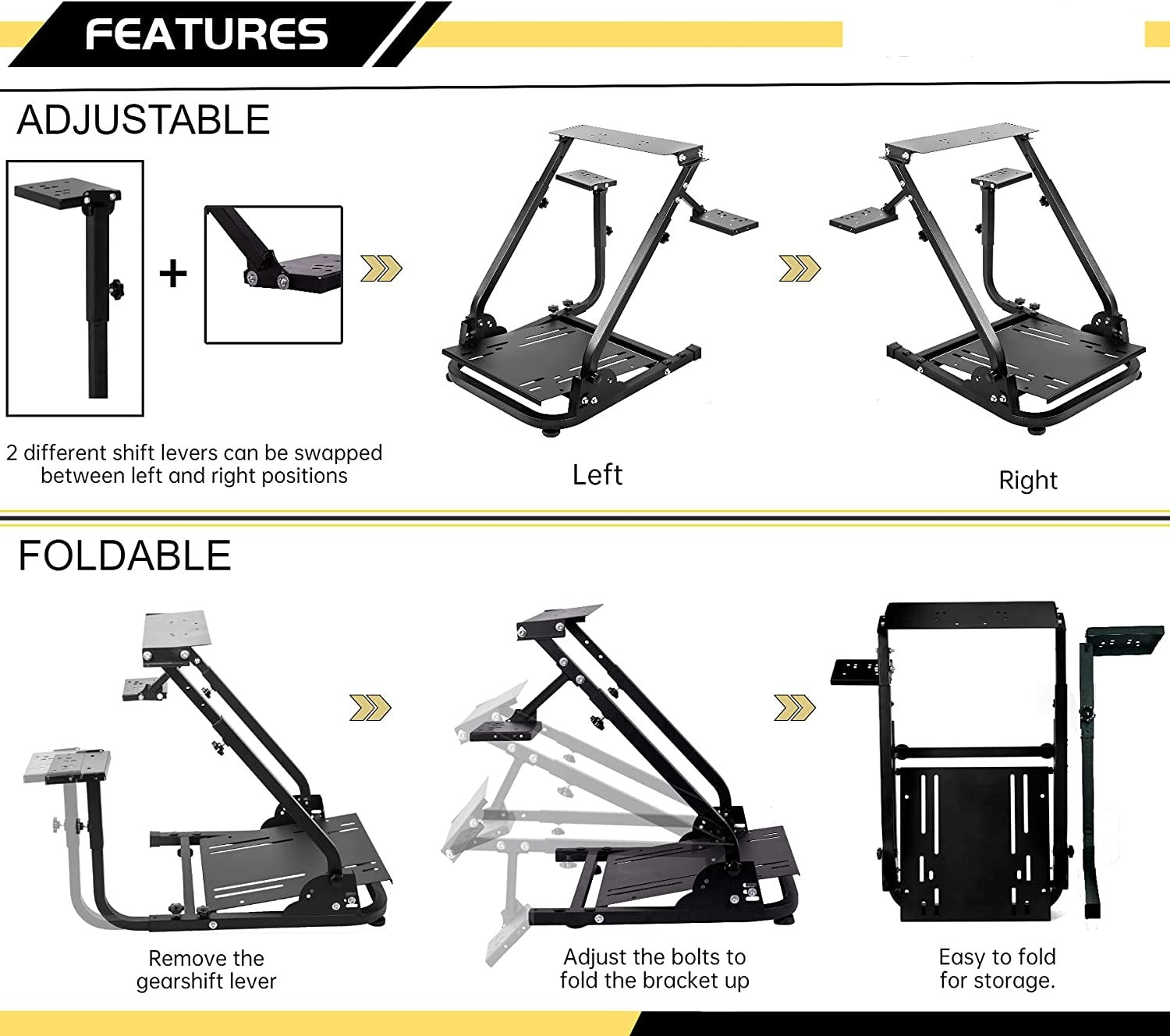 FEATURES

ADJUSTABLE

+

2 different shift levers can be swapped between left and right positions

Left

Right

FOLDABLE

Remove the gearshift lever

Adjust the bolts to fold the bracket up

Easy to fold for storage.