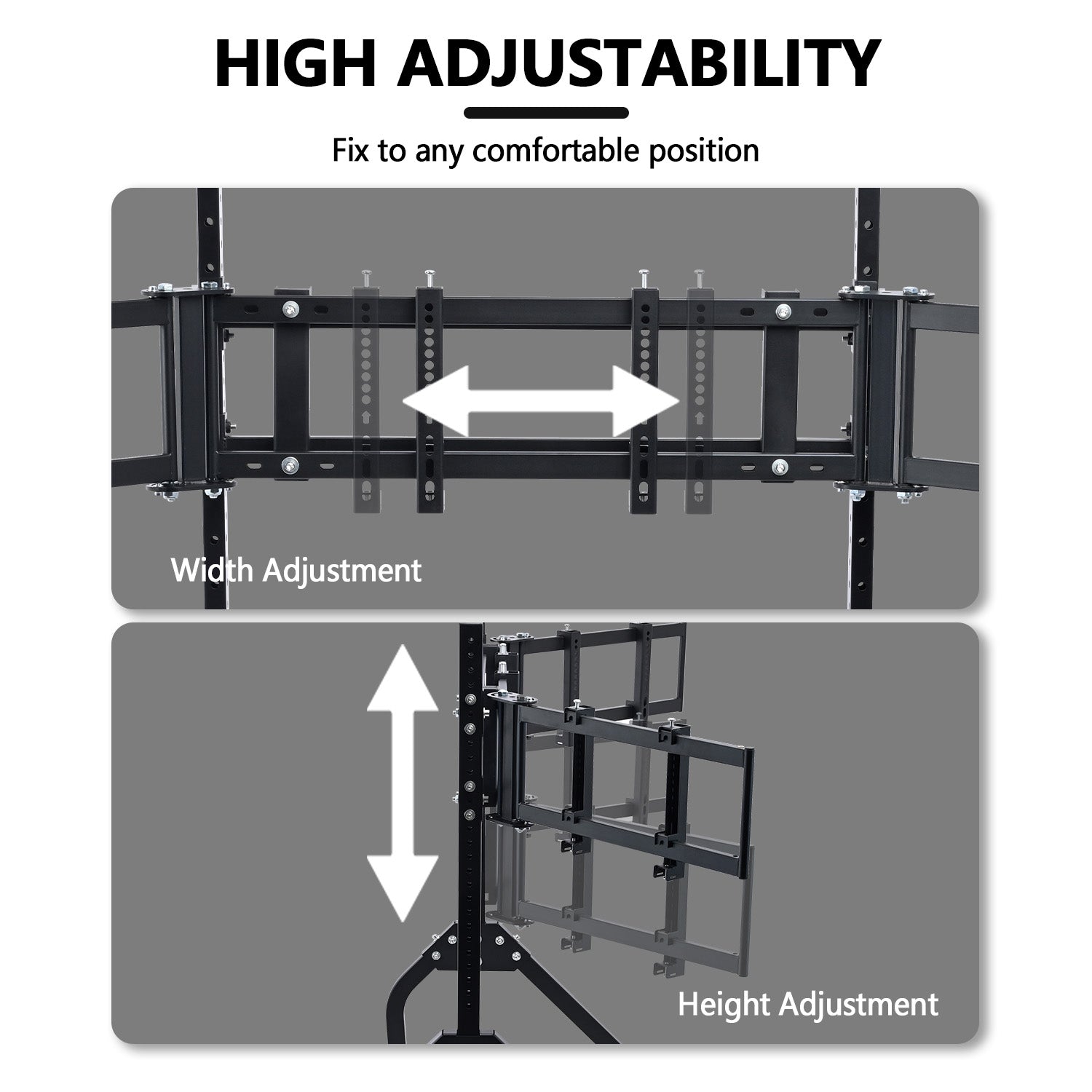 HIGH ADJUSTABILITY

Fix to any comfortable position

Width Adjustment

Height Adjustment