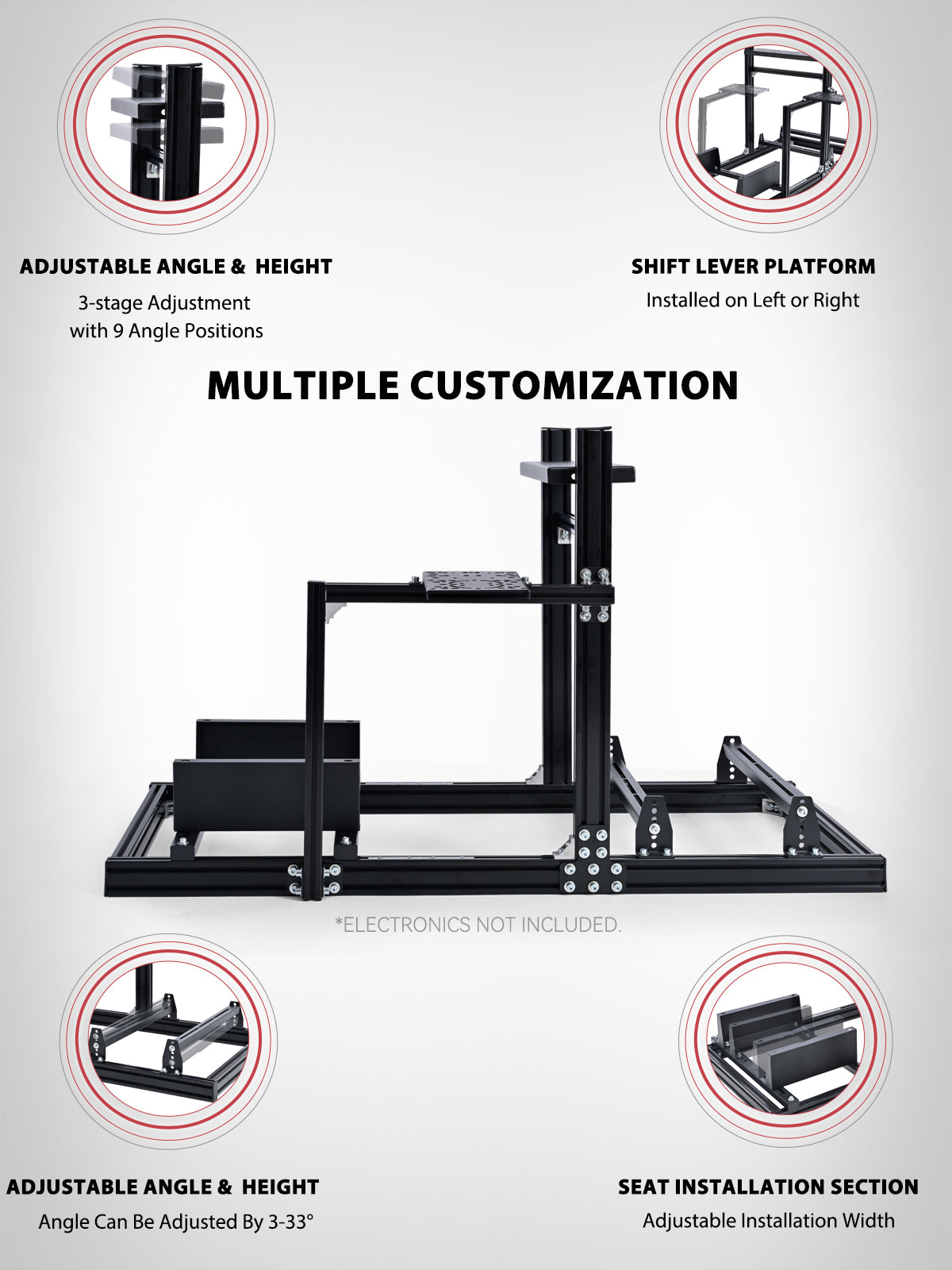 ADJUSTABLE ANGLE & HEIGHT
3-stage Adjustment
with 9 Angle Positions

SHIFT LEVER PLATFORM
Installed on Left or Right

MULTIPLE CUSTOMIZATION

*ELECTRONICS NOT INCLUDED.

ADJUSTABLE ANGLE & HEIGHT
Angle Can Be Adjusted By 3-33°

SEAT INSTALLATION SECTION
Adjustable Installation Width