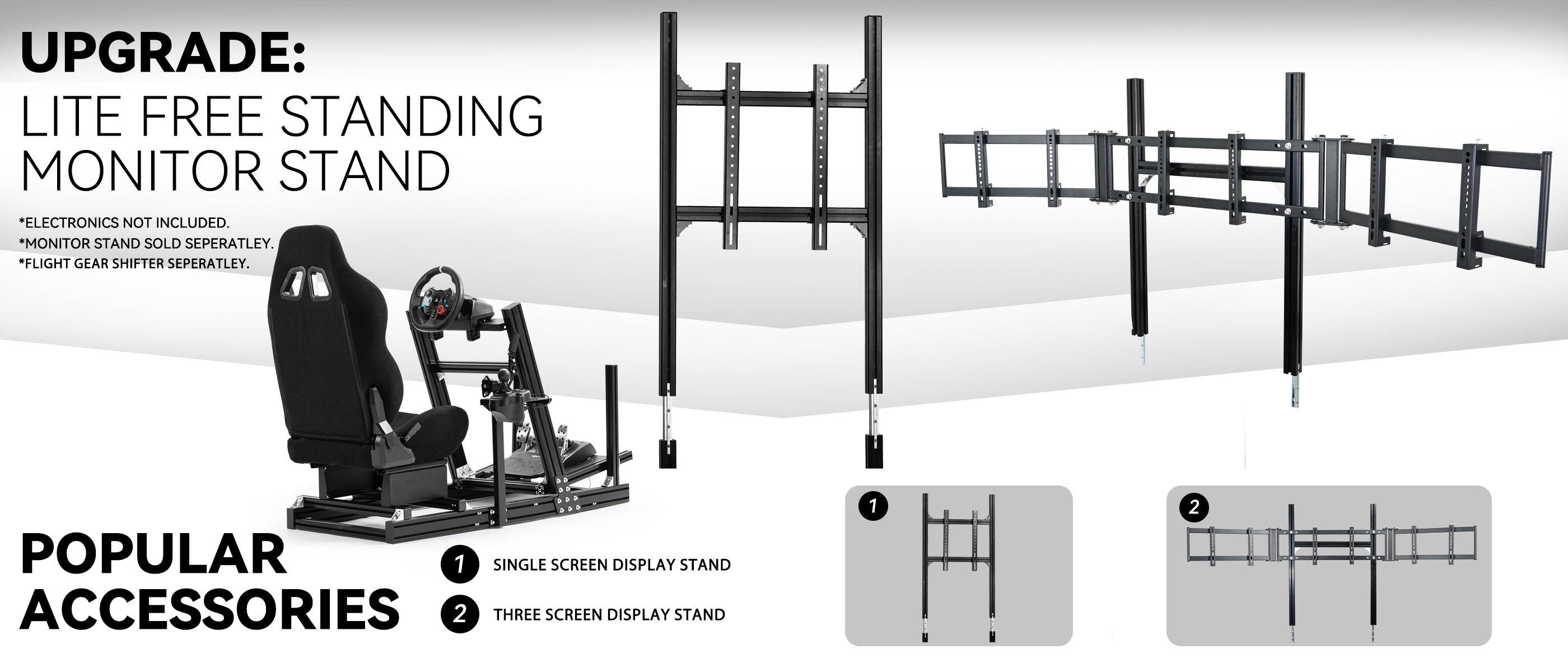 UPGRADE:
LITE FREE STANDING MONITOR STAND

*ELECTRONICS NOT INCLUDED.
*MONITOR STAND SOLD SEPERATLEY.
*FLIGHT GEAR SHIFTER SEPERATLEY.

POPULAR ACCESSORIES

1 SINGLE SCREEN DISPLAY STAND

2 THREE SCREEN DISPLAY STAND

1

2