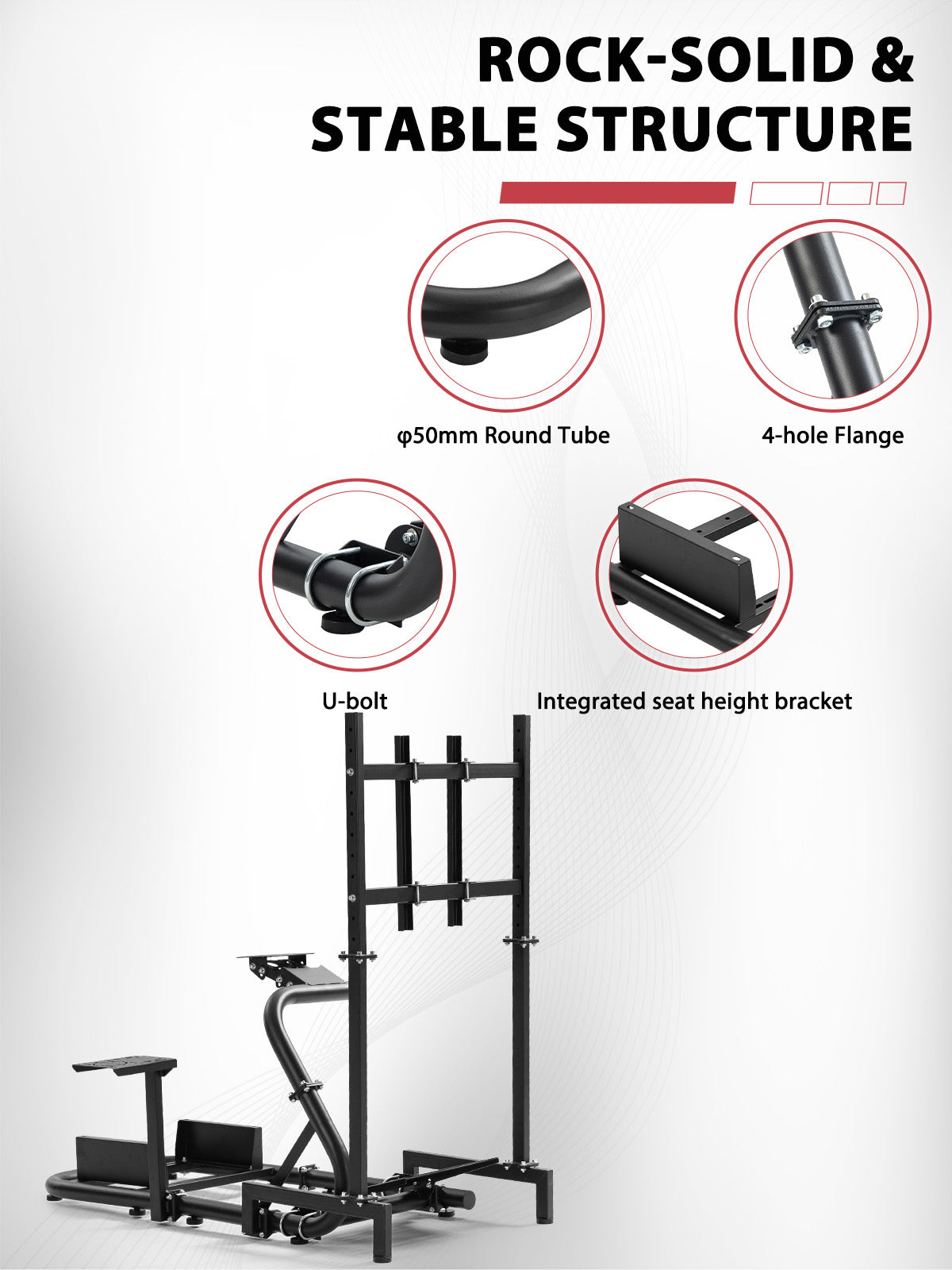 ROCK-SOLID &
STABLE STRUCTURE

φ50mm Round Tube

4-hole Flange

U-bolt

Integrated seat height bracket