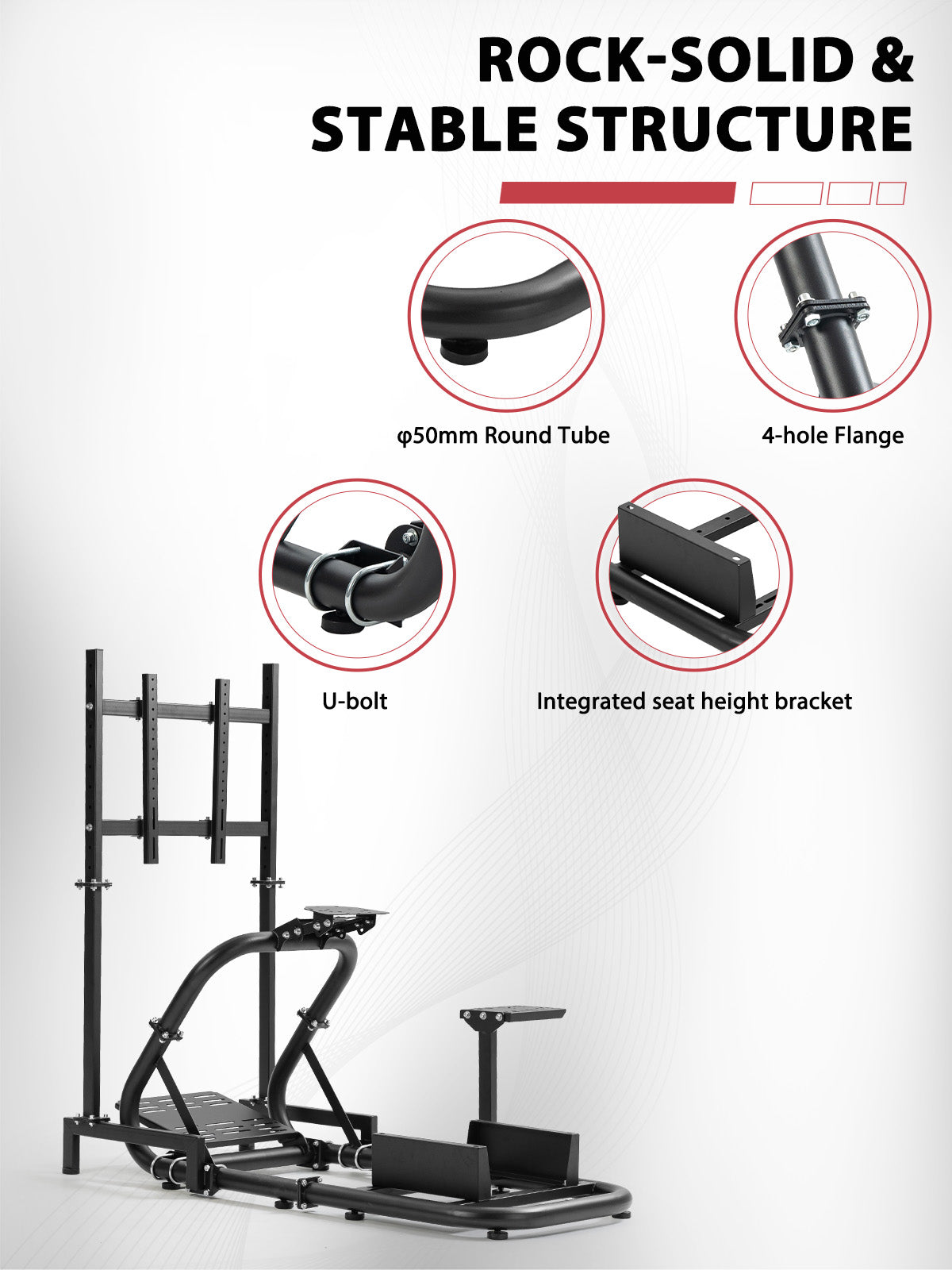 ROCK-SOLID &
STABLE STRUCTURE

φ50mm Round Tube

4-hole Flange

U-bolt

Integrated seat height bracket