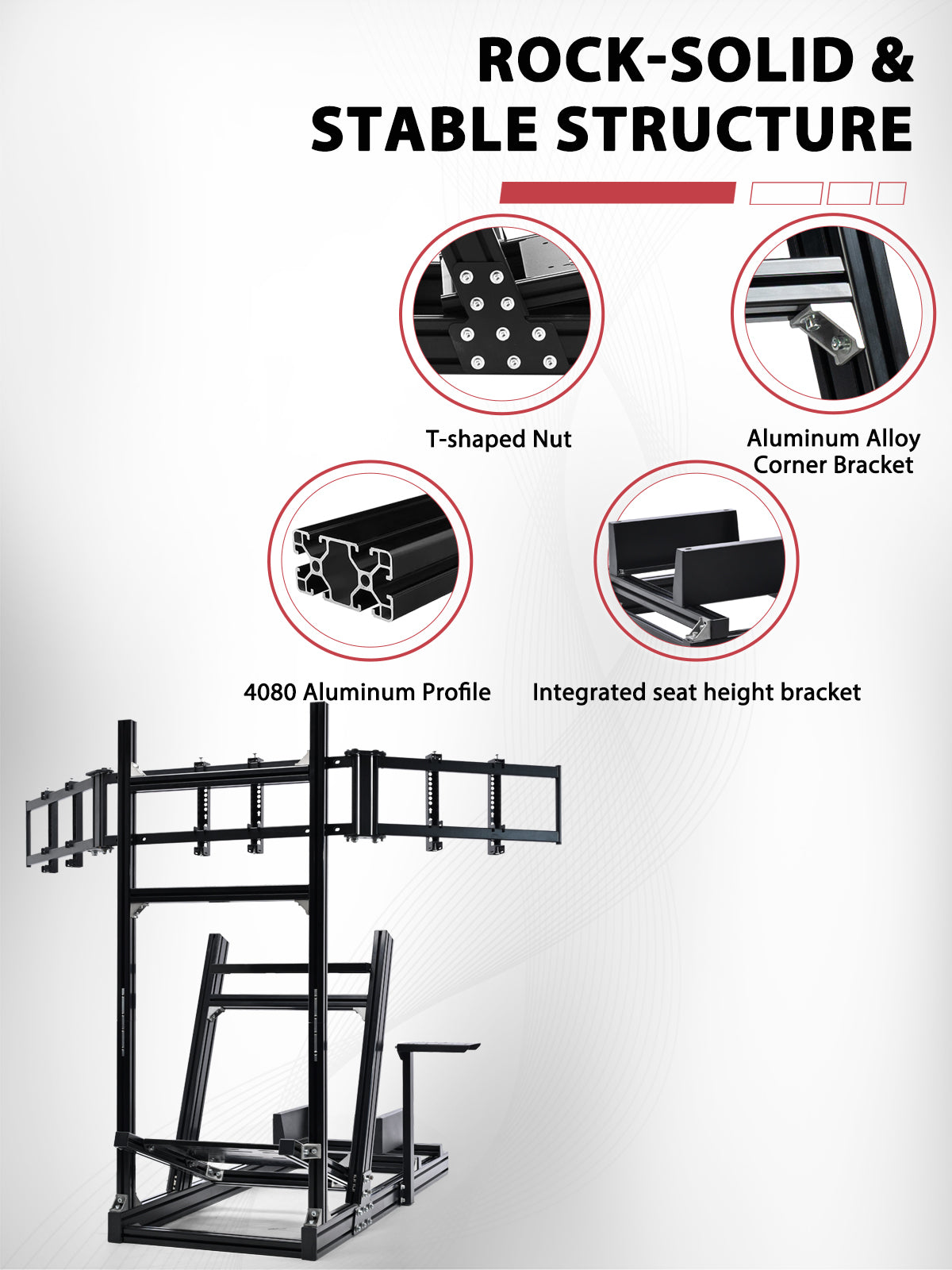 ROCK-SOLID &
STABLE STRUCTURE

T-shaped Nut

Aluminum Alloy Corner Bracket

4080 Aluminum Profile

Integrated seat height bracket