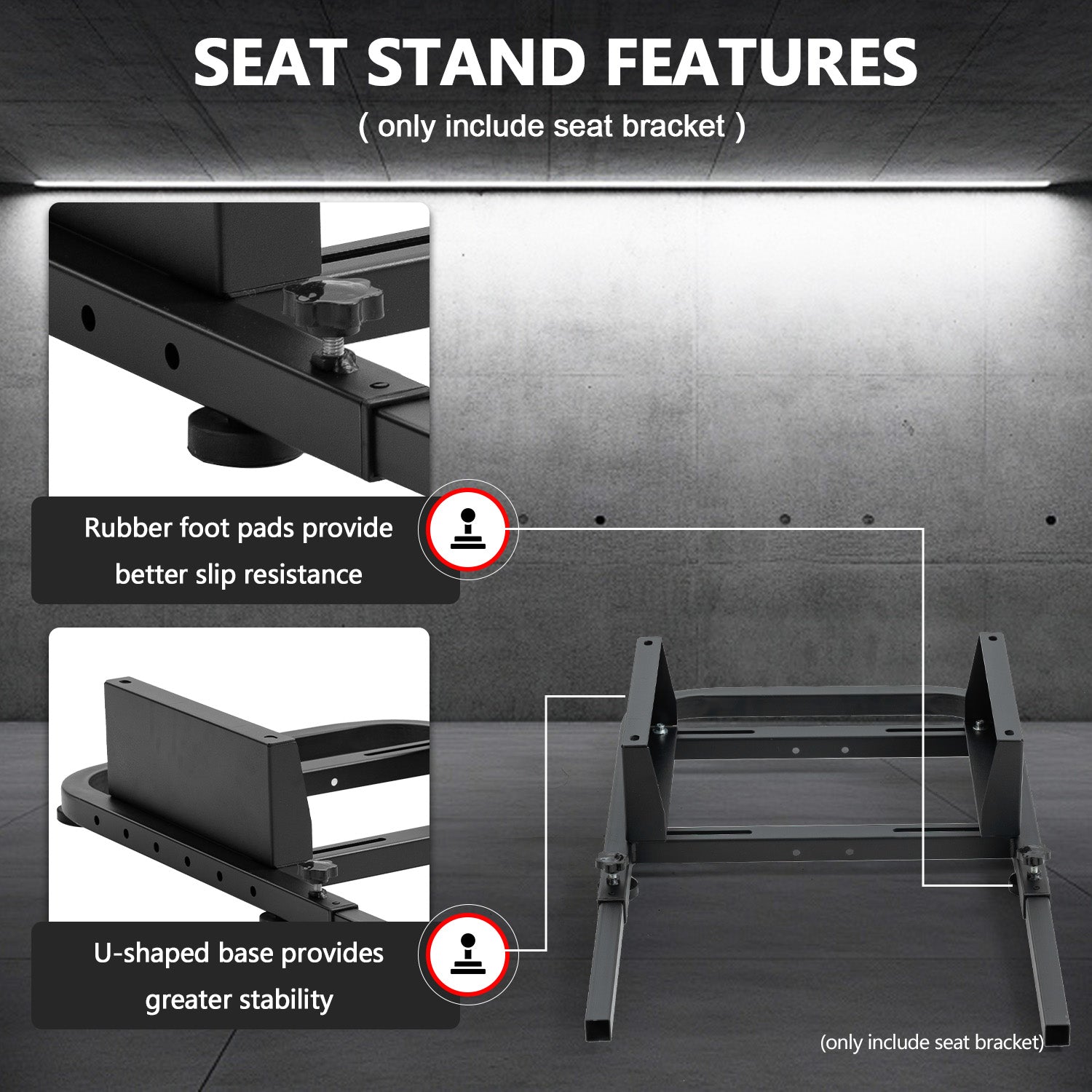 SEAT STAND FEATURES

( only include seat bracket )

Rubber foot pads provide better slip resistance

U-shaped base provides greater stability

(only include seat bracket)